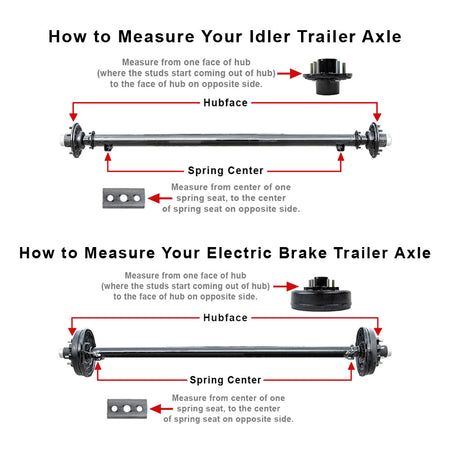 How to Measure Your Idler Trailer Axle

Measure from one face of hub (where the studs start coming out of hub) to the face of hub on opposite side.

Hubface

Spring Center

Measure from center of one spring seat, to the center of spring seat on opposite side.

How to Measure Your Electric Brake Trailer Axle

Measure from one face of hub (where the studs start coming out of hub) to the face of hub on opposite side.

Hubface

Spring Center

Measure from center of one spring seat, to the center of spring seat on opposite side.